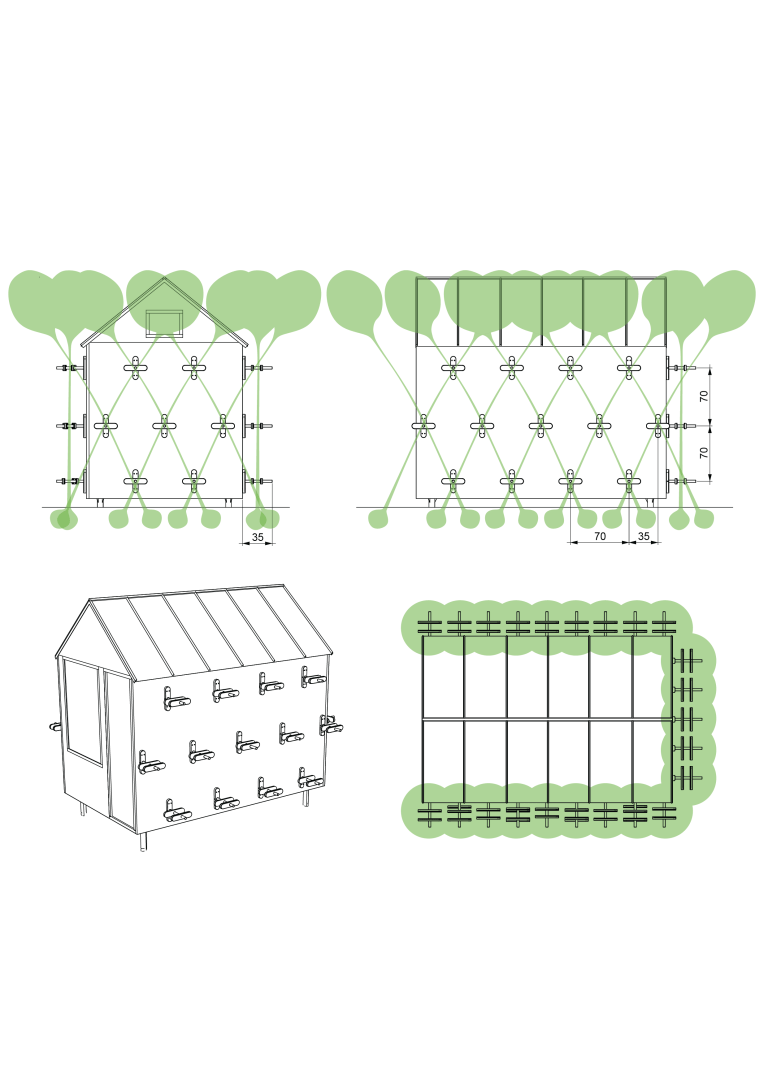 35

70
70
70
35